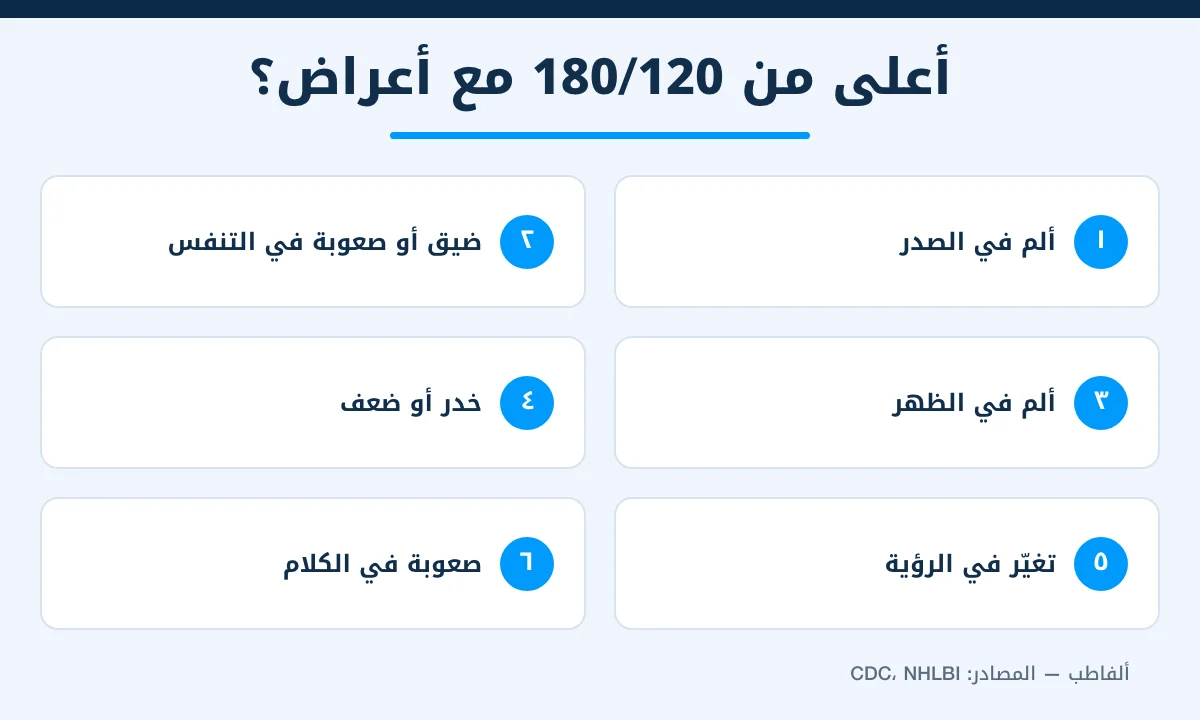 أعلى من 180/120 مع أعراض؟

١ ألم في الصدر

٢ ضيق أو صعوبة في التنفس

٣ ألم في الظهر

٤ خدر أو ضعف

٥ تغيّر في الرؤية

٦ صعوبة في الكلام

ألفاطب — المصادر: CDC، NHLBI