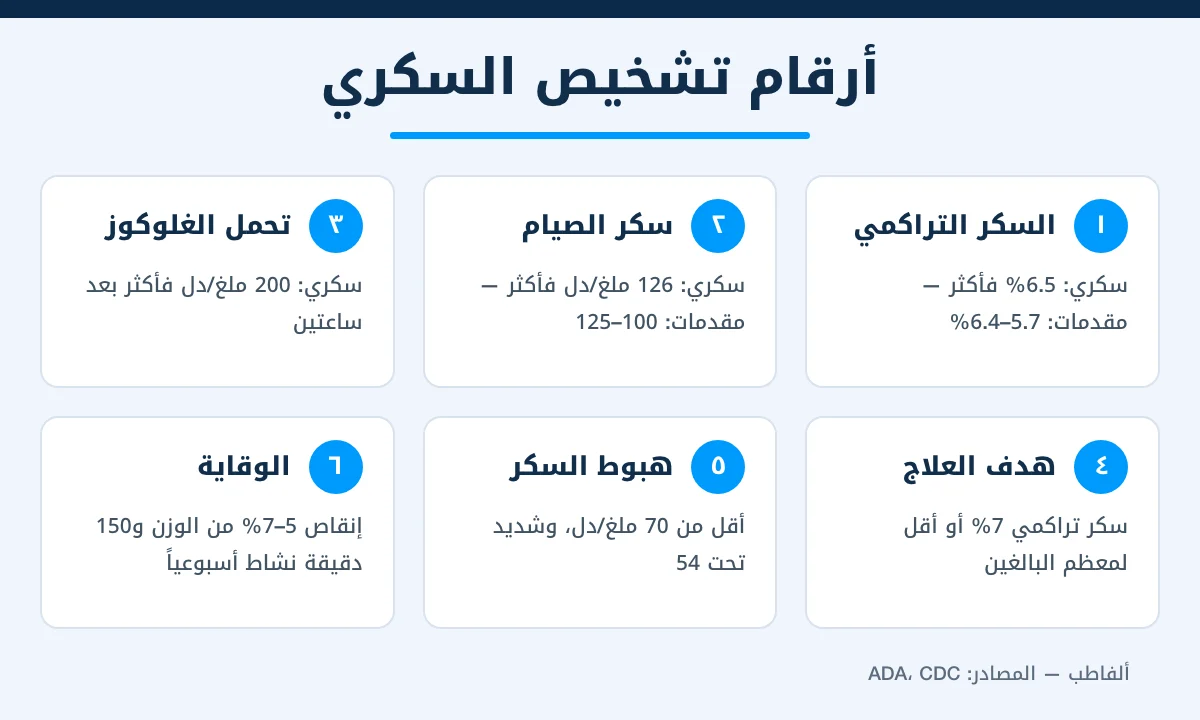 أرقام تشخيص السكري

١ السكر التراكمي

سكري: 6.5% فأكثر — مقدمات: 5.7–6.4%

٢ سكر الصيام

سكري: 126 ملغ/دل فأكثر — مقدمات: 100–125

٣ تحمل الغلوكوز

سكري: 200 ملغ/دل فأكثر بعد ساعتين

٤ هدف العلاج

سكر تراكمي 7% أو أقل لمعظم البالغين

٥ هبوط السكر

أقل من 70 ملغ/دل، وشديد تحت 54

٦ الوقاية

إنقاص 5–7% من الوزن و150 دقيقة نشاط أسبوعياً

ألفاطب — المصادر: ADA، CDC